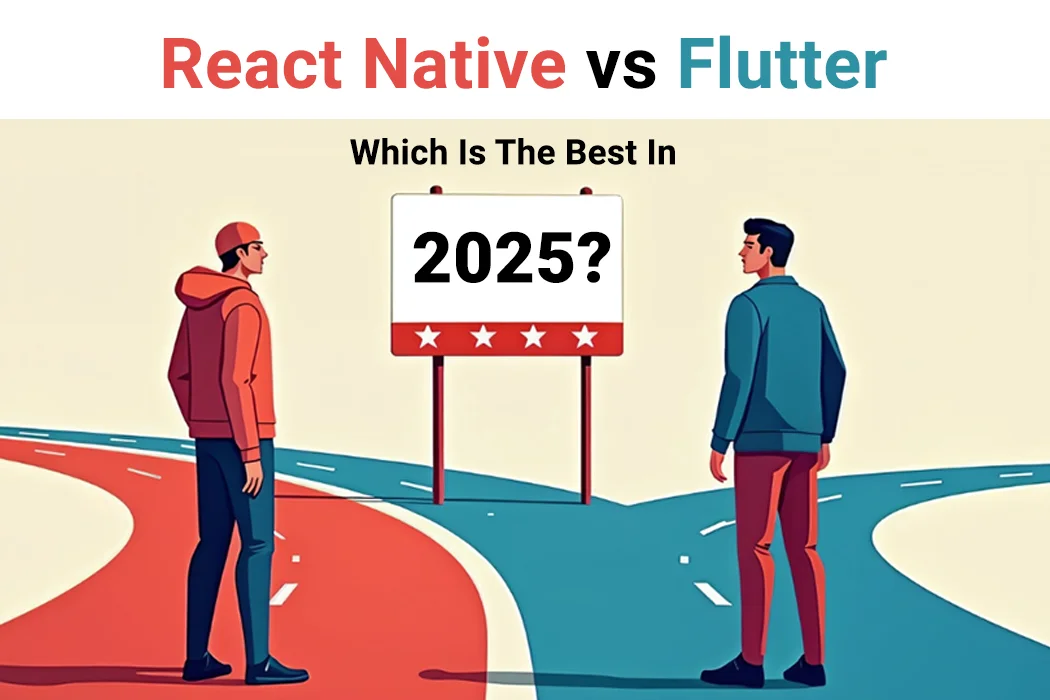 React Native vs Flutter

Which Is The Best In

2025?